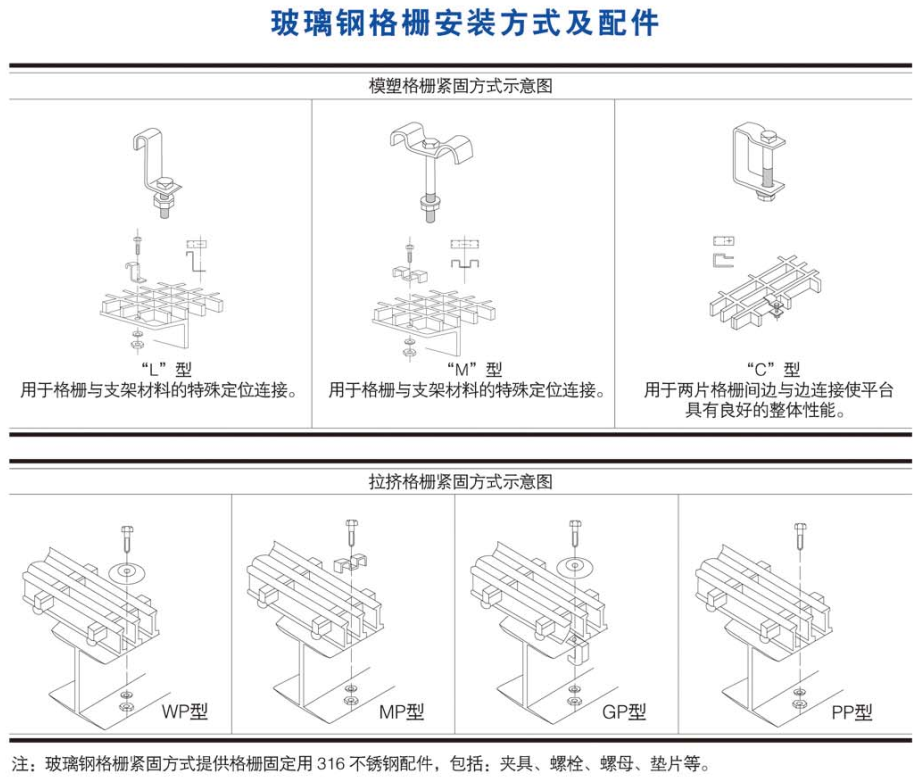 玻璃钢格栅安装方式及配件

模塑格栅紧固方式示意图

“L”型
用于格栅与支架材料的特殊定位连接。

“M”型
用于格栅与支架材料的特殊定位连接。

“C”型
用于两片格栅间边与边连接使平台具有良好的整体性能。

拉挤格栅紧固方式示意图

WP型

MP型

GP型

PP型

注：玻璃钢格栅紧固方式提供格栅固定用 316 不锈钢配件，包括：夹具、螺栓、螺母、垫片等。